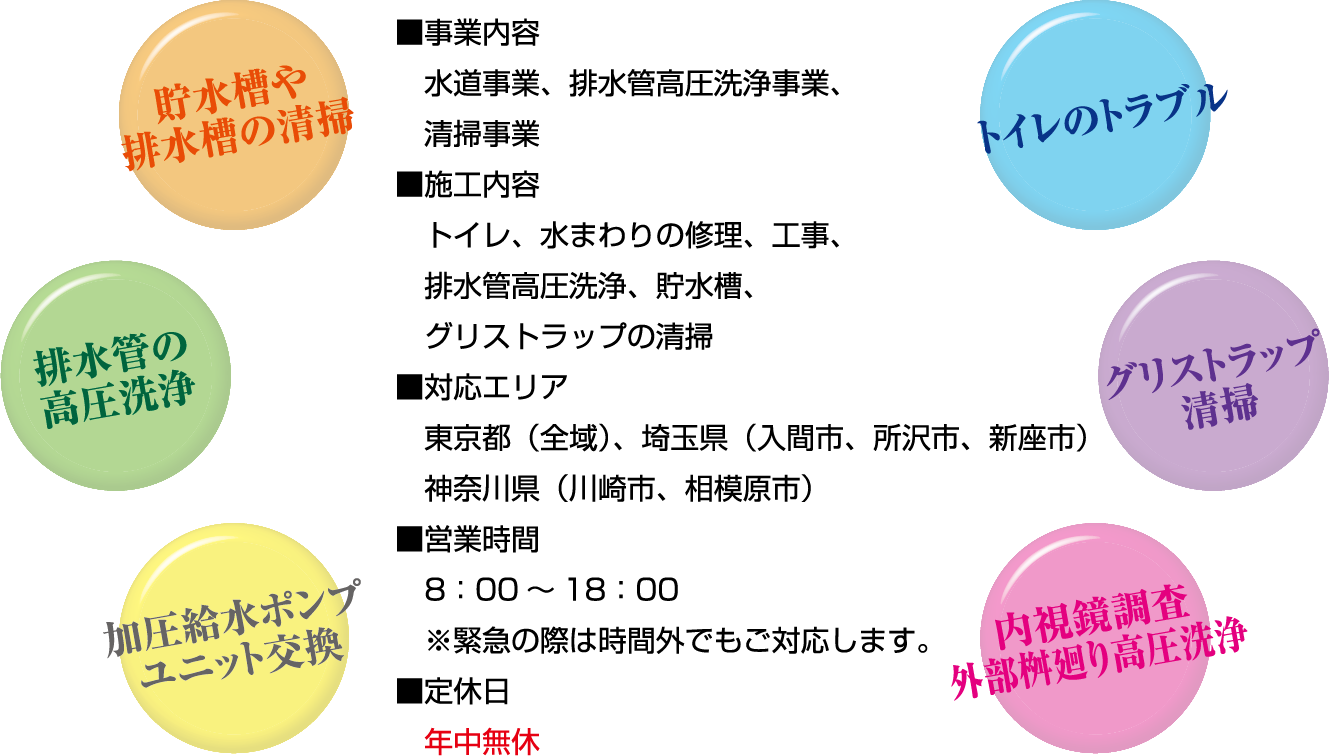 貯水槽や
排水槽の清掃

排水管の
高圧洗浄

加圧給水ポンプ
ユニット交換

■事業内容
水道事業、排水管高圧洗浄事業、
清掃事業

■施工内容
トイレ、水まわりの修理、工事、
排水管高圧洗浄、貯水槽、
グリストラップの清掃

■対応エリア
東京都（全域）、埼玉県（入間市、所沢市、新座市）
神奈川県（川崎市、相模原市）

■営業時間
8：00～18：00
※緊急の際は時間外でもご対応します。

■定休日
年中無休

トイレのトラブル

グリストラップ
清掃

内視鏡調査
外部桝廻り高圧洗浄